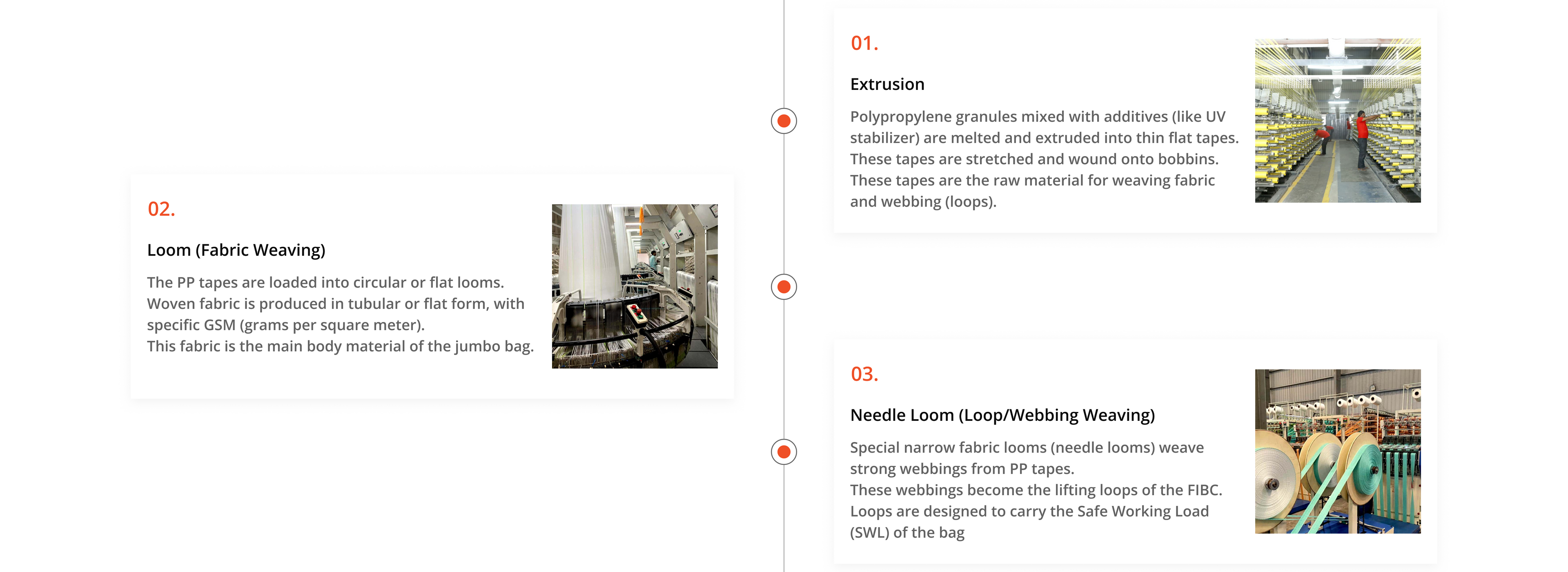 01.

Extrusion

Polypropylene granules mixed with additives (like UV stabilizer) are melted and extruded into thin flat tapes.
These tapes are stretched and wound onto bobbins.
These tapes are the raw material for weaving fabric and webbing (loops).

02.

Loom (Fabric Weaving)

The PP tapes are loaded into circular or flat looms.
Woven fabric is produced in tubular or flat form, with specific GSM (grams per square meter).
This fabric is the main body material of the jumbo bag.

03.

Needle Loom (Loop/Webbing Weaving)

Special narrow fabric looms (needle looms) weave strong webbings from PP tapes.
These webbings become the lifting loops of the FIBC.
Loops are designed to carry the Safe Working Load (SWL) of the bag